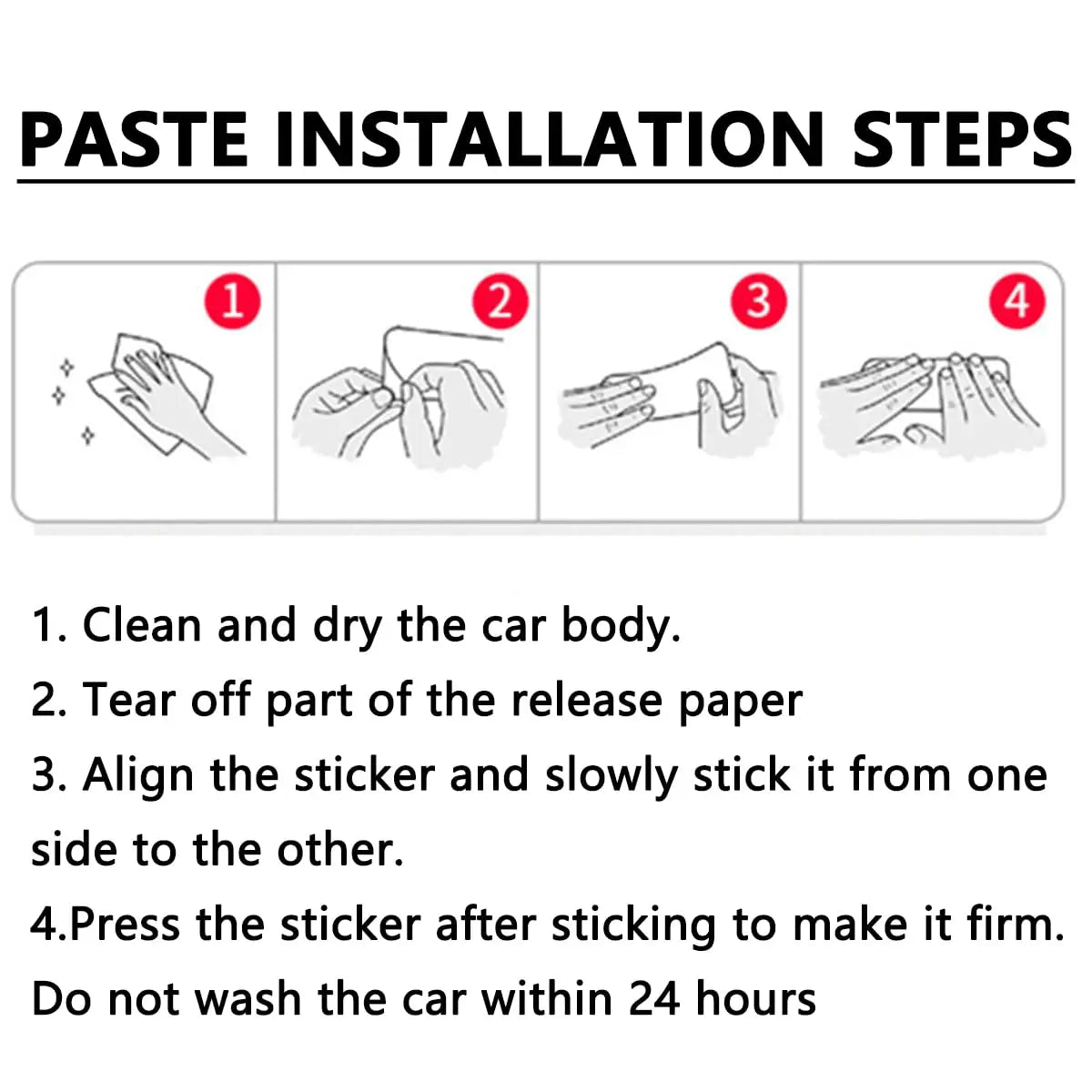 PASTE INSTALLATION STEPS

1

2

3

4

1. Clean and dry the car body.
2. Tear off part of the release paper
3. Align the sticker and slowly stick it from one side to the other.
4.Press the sticker after sticking to make it firm.
Do not wash the car within 24 hours