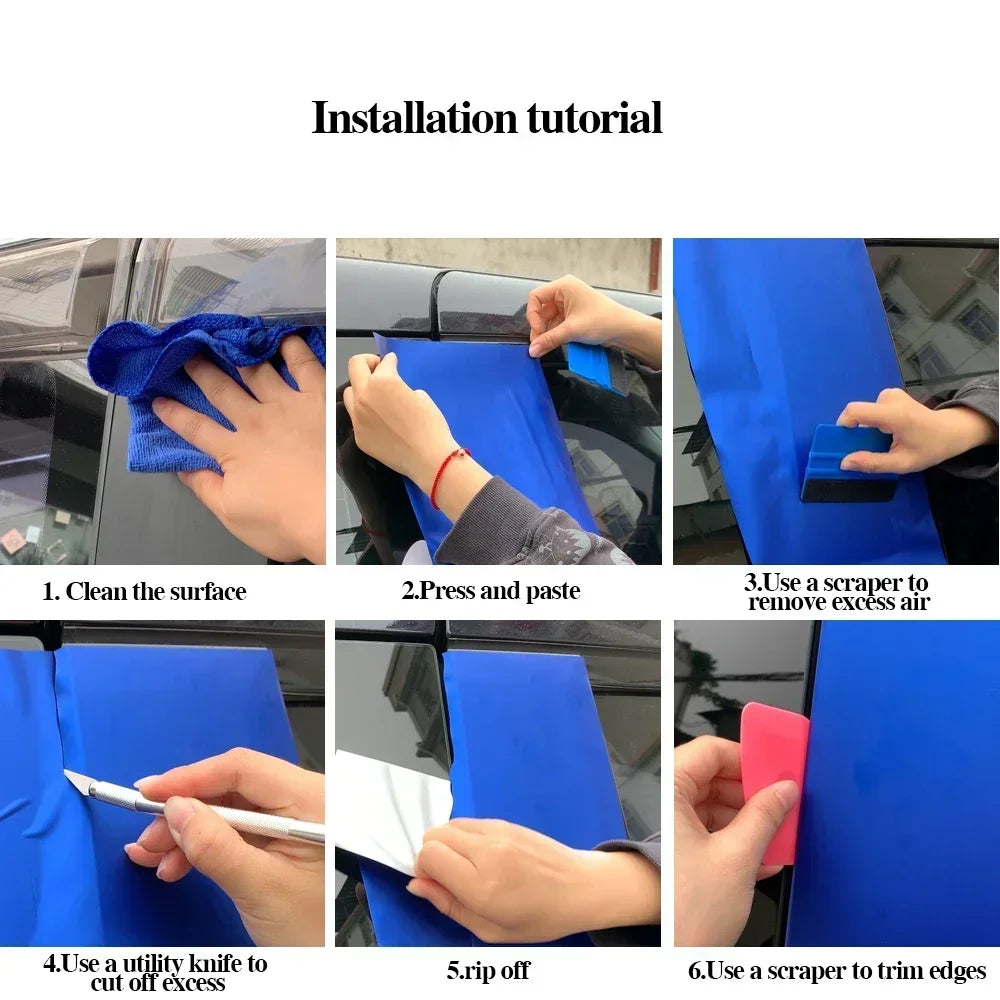 Installation tutorial

1. Clean the surface

2.Press and paste

3.Use a scraper to remove excess air

4.Use a utility knife to cut off excess

5.rip off

6.Use a scraper to trim edges